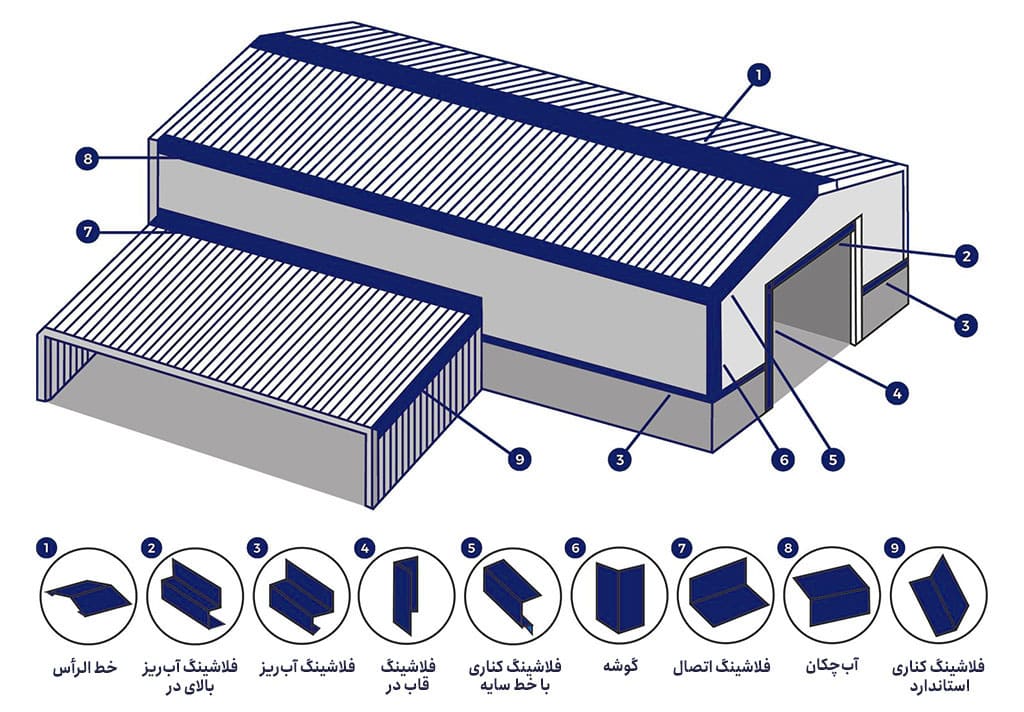 1
8
7
2
3
4
9
3
6
5

1
خط الرأس

2
فلاشینگ آب‌ریز بالای در

3
فلاشینگ آب‌ریز

4
فلاشینگ قاب در

5
فلاشینگ کناری با خط سایه

6
گوشه

7
فلاشینگ اتصال

8
آب‌چکان

9
فلاشینگ کناری استاندارد